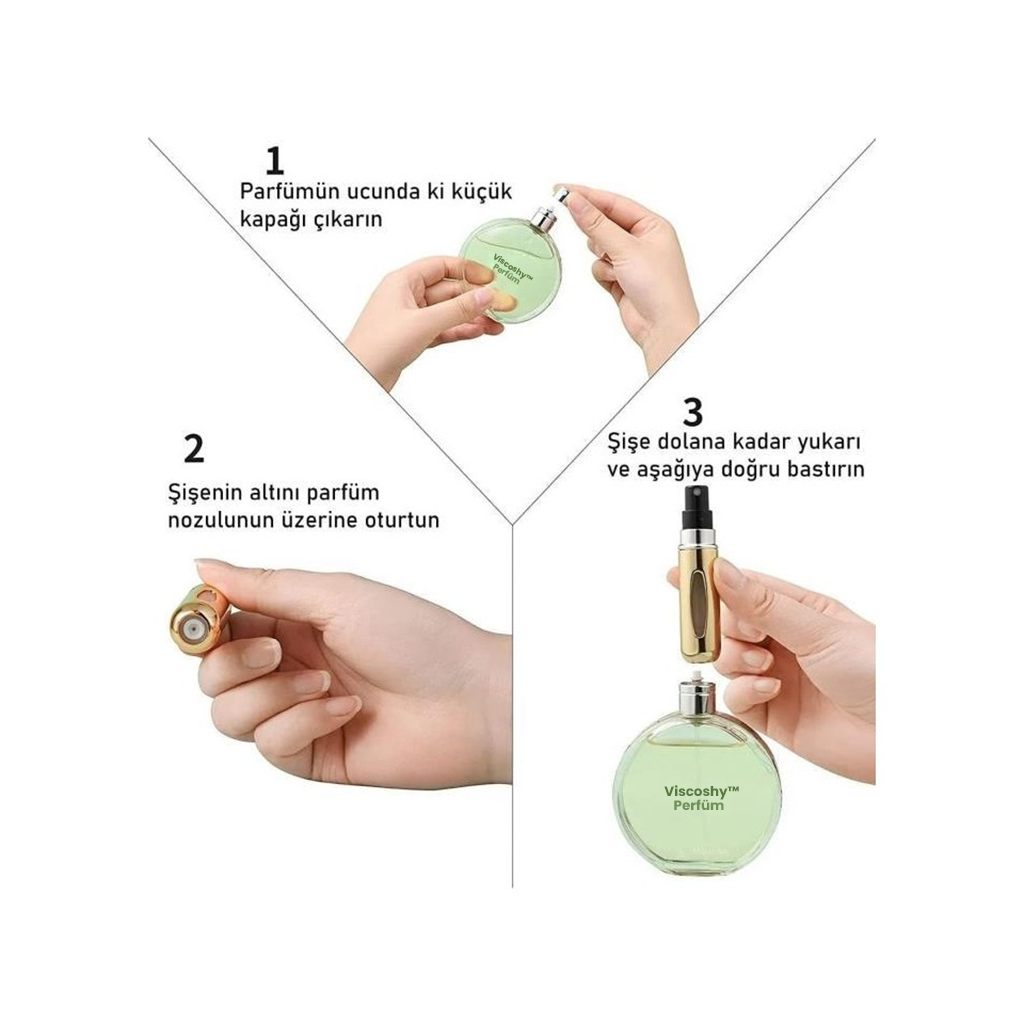 1
Parfümün ucunda ki küçük kapağı çıkarın

Viscoshy™
Perfüm

2
Şişenin altını parfüm nozulunun üzerine oturtun

3
Şişe dolana kadar yukarı ve aşağıya doğru bastırın

Viscoshy™
Perfüm